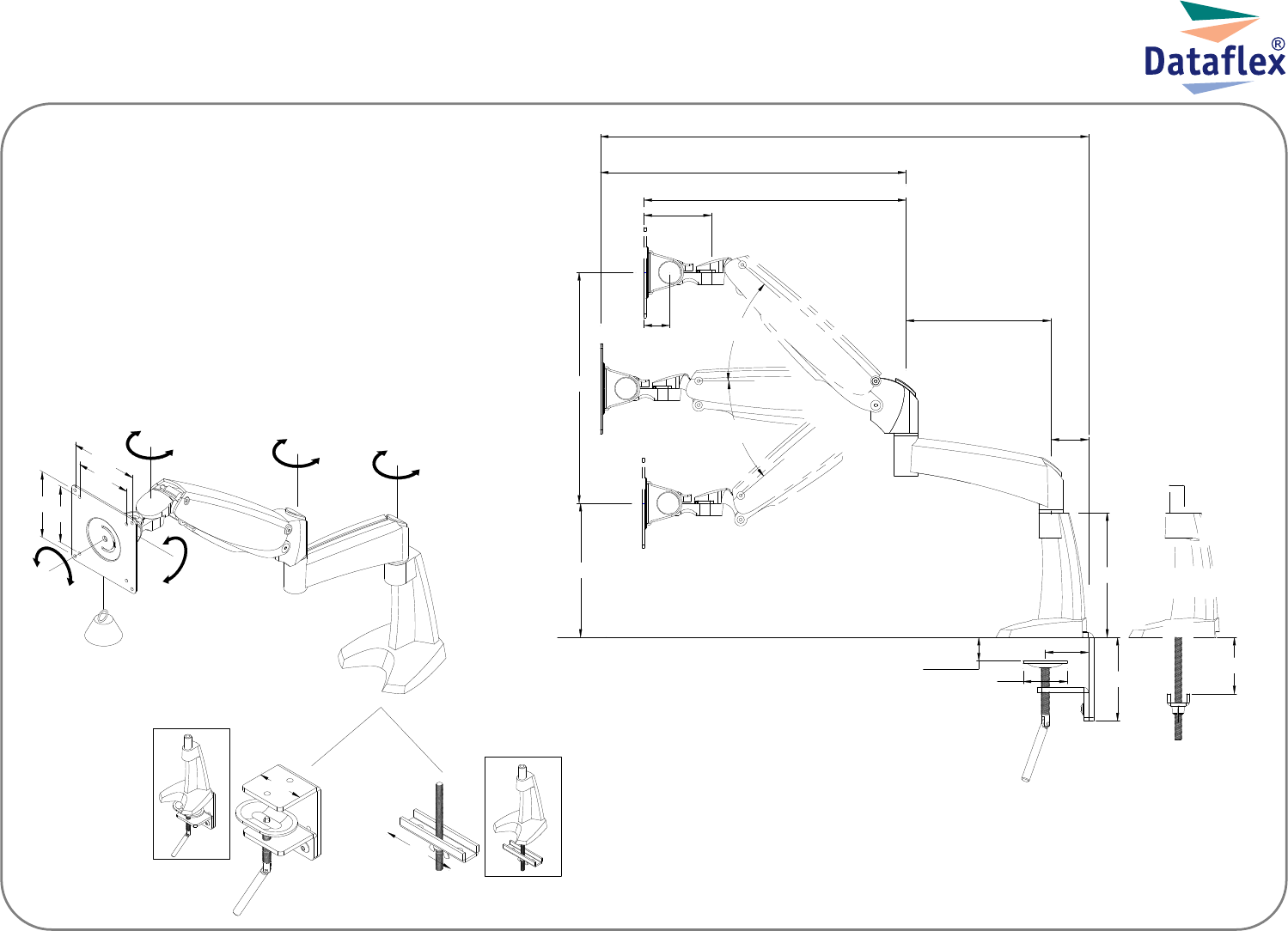 Dataflex®