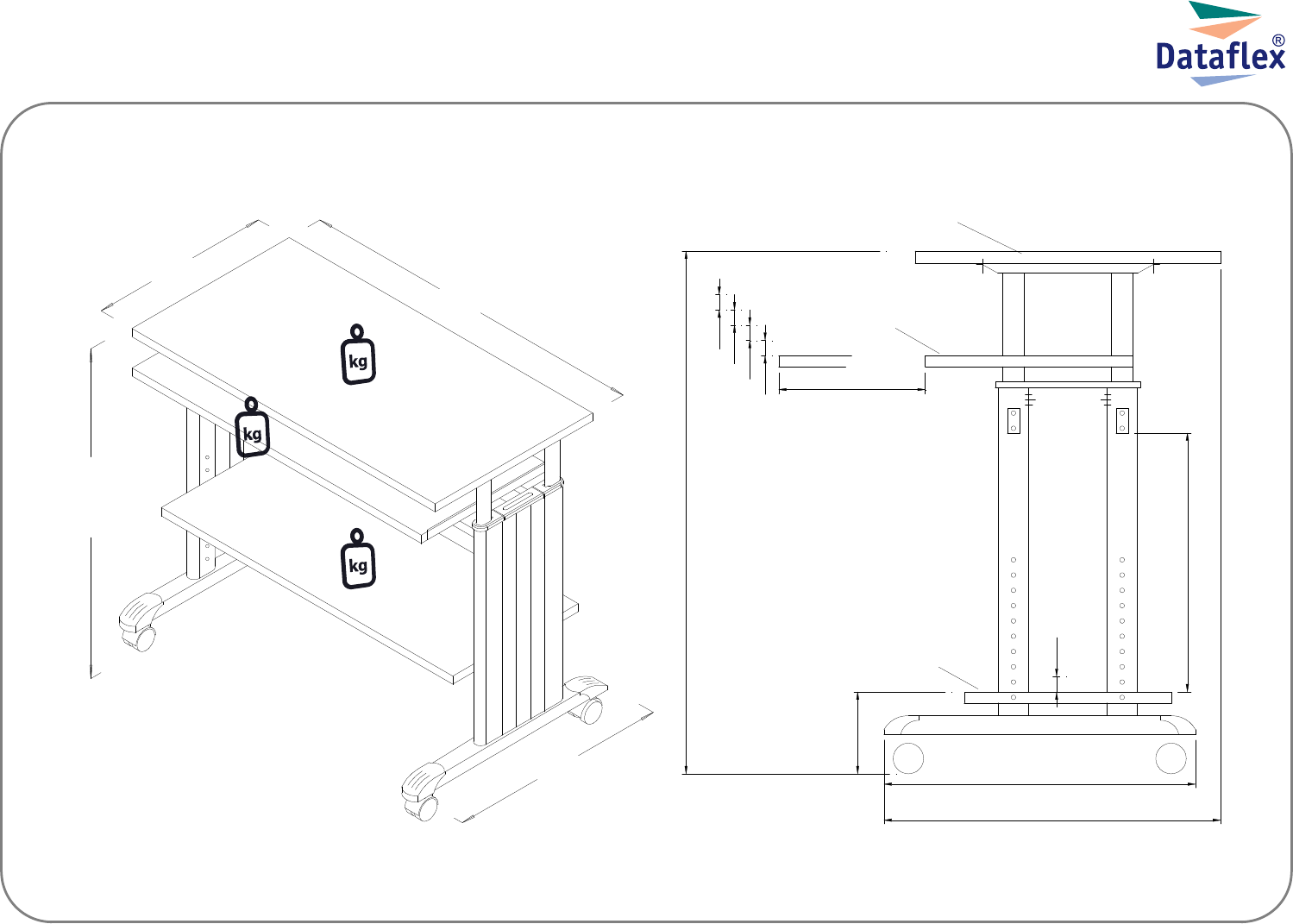 Dataflex®

kg

kg

kg