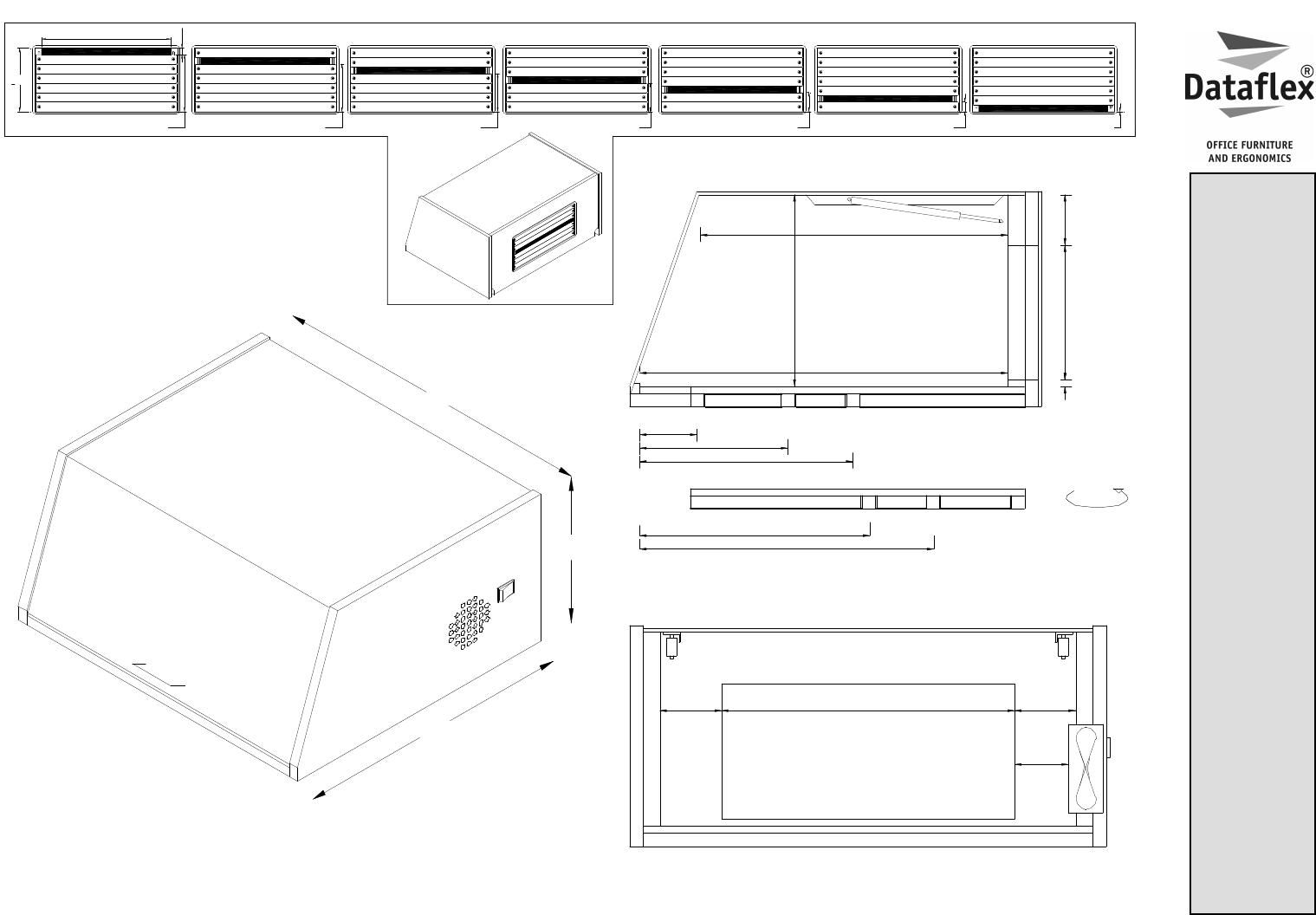 Dataflex®

OFFICE FURNITURE AND ERGONOMICS