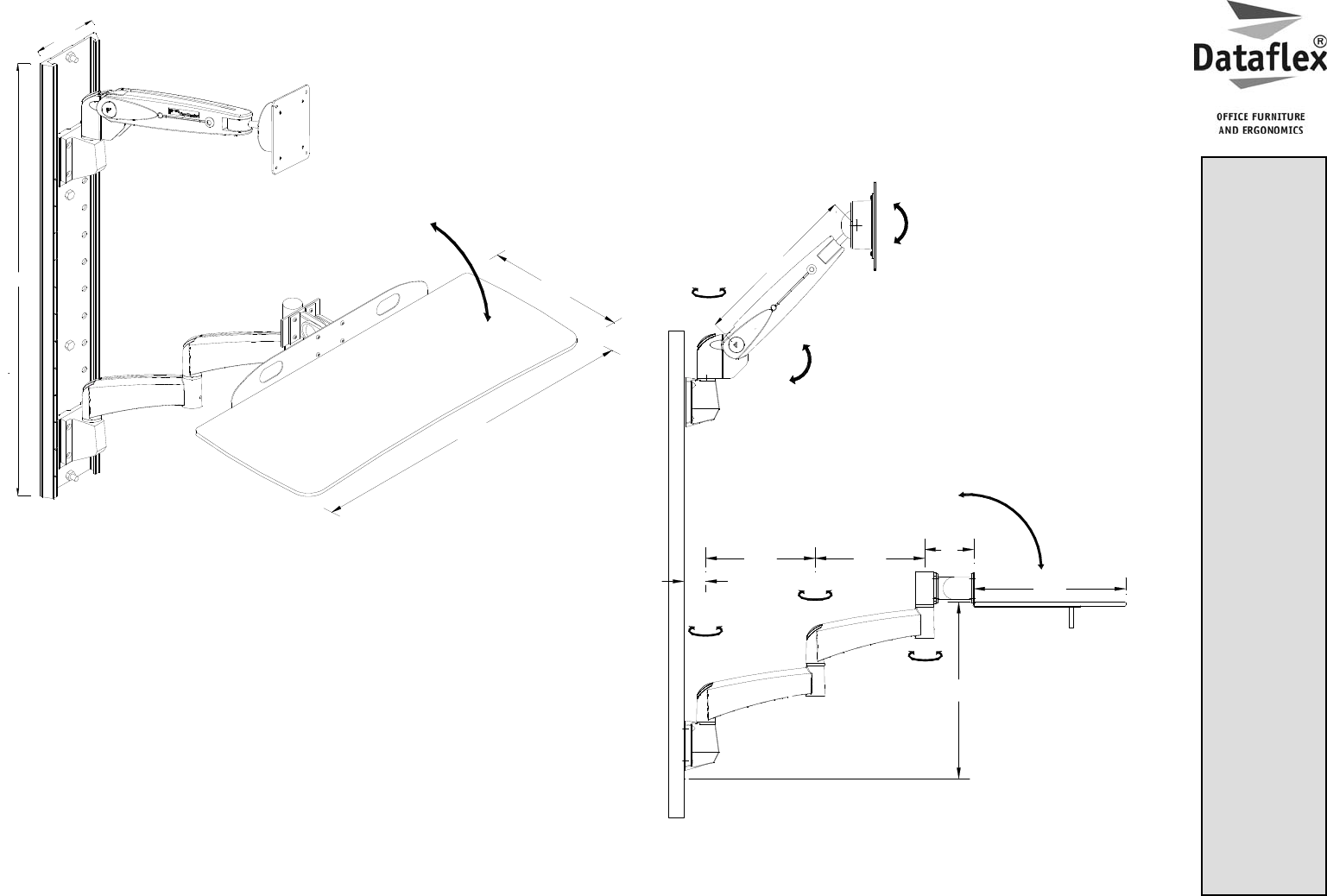 Dataflex®

OFFICE FURNITURE
AND ERGONOMICS