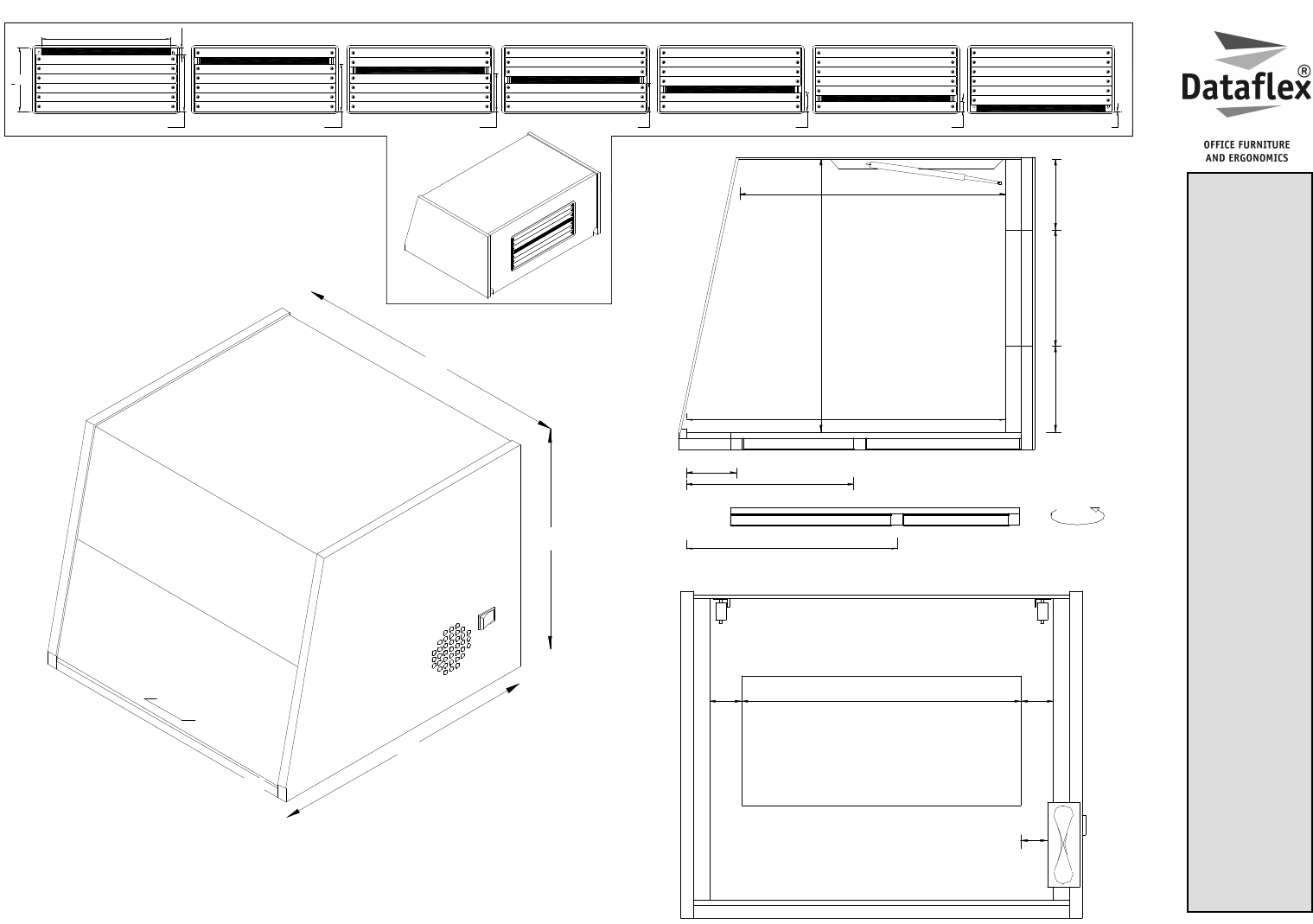 Dataflex®

OFFICE FURNITURE AND ERGONOMICS