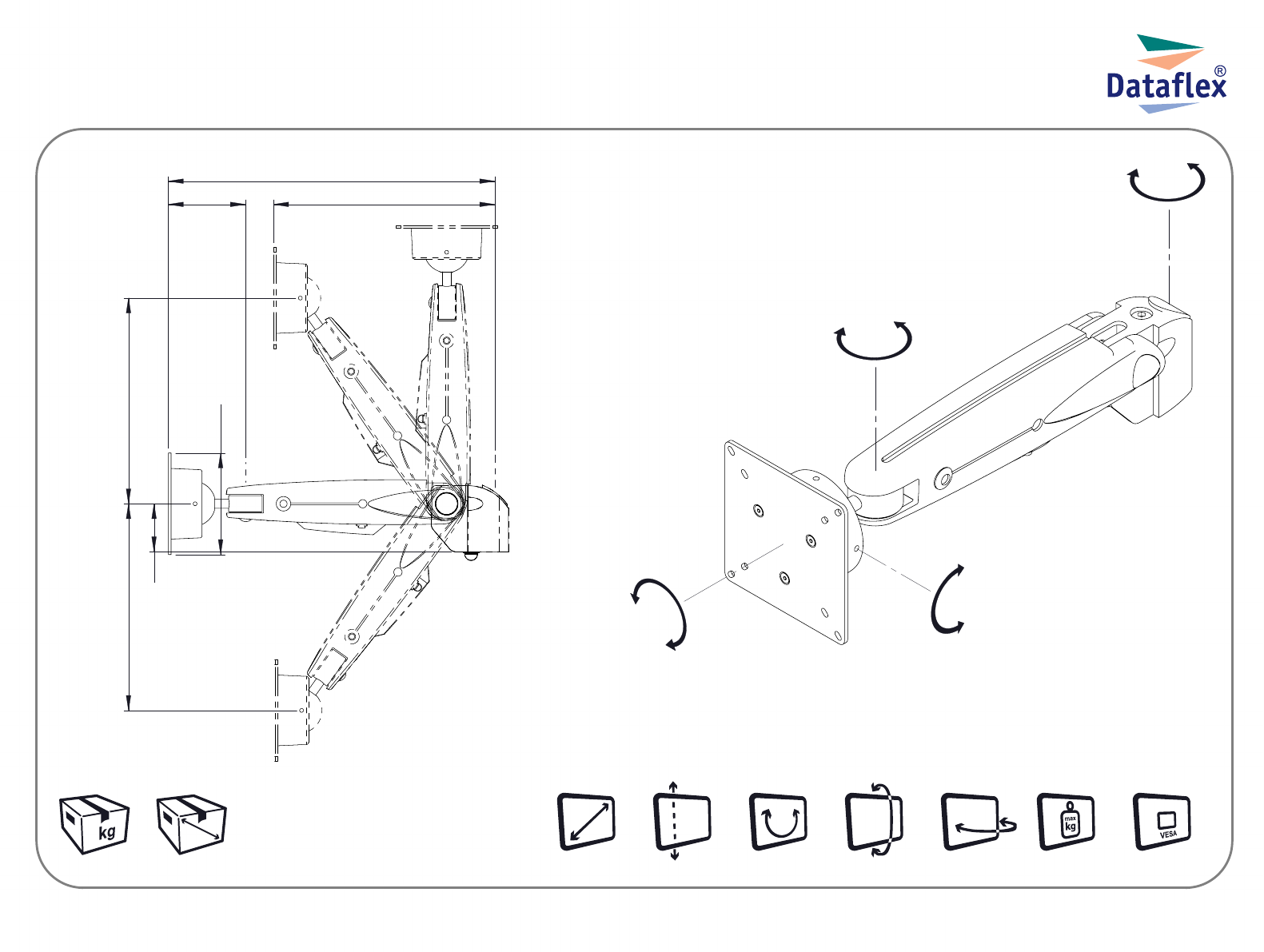 Dataflex®

kg

max kg

VESA