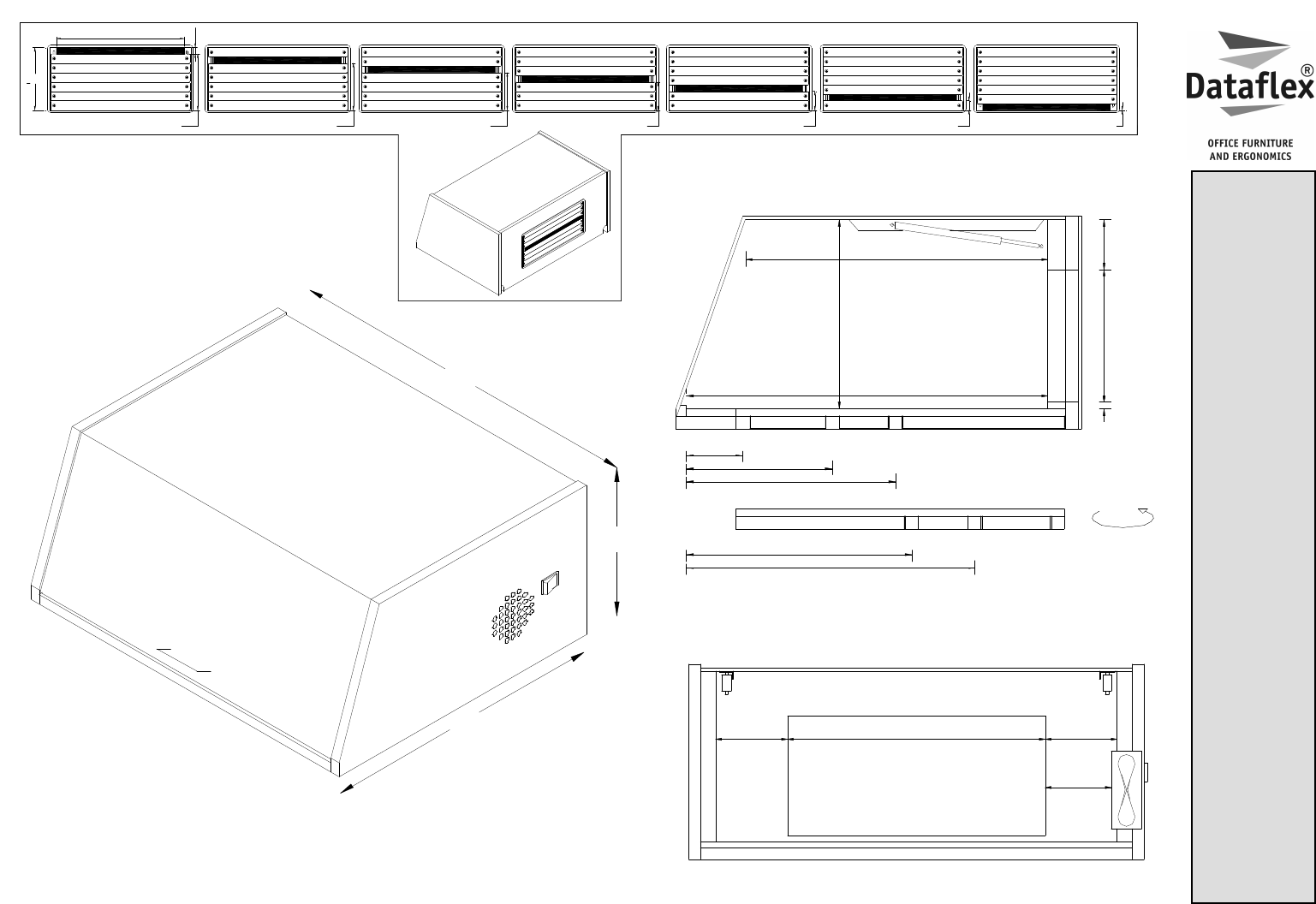 Dataflex®

OFFICE FURNITURE AND ERGONOMICS