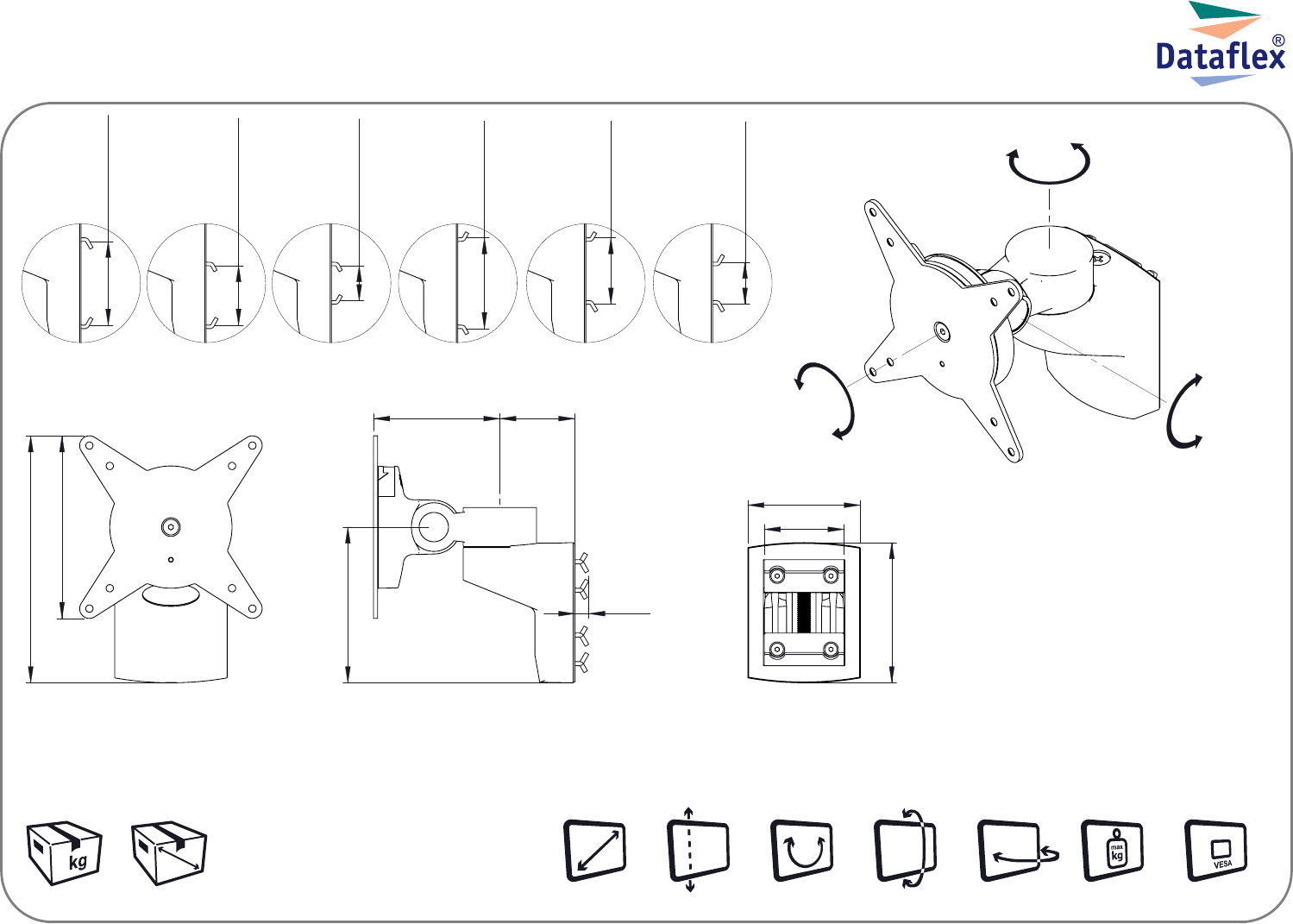 Dataflex®

kg

max
kg

VESA