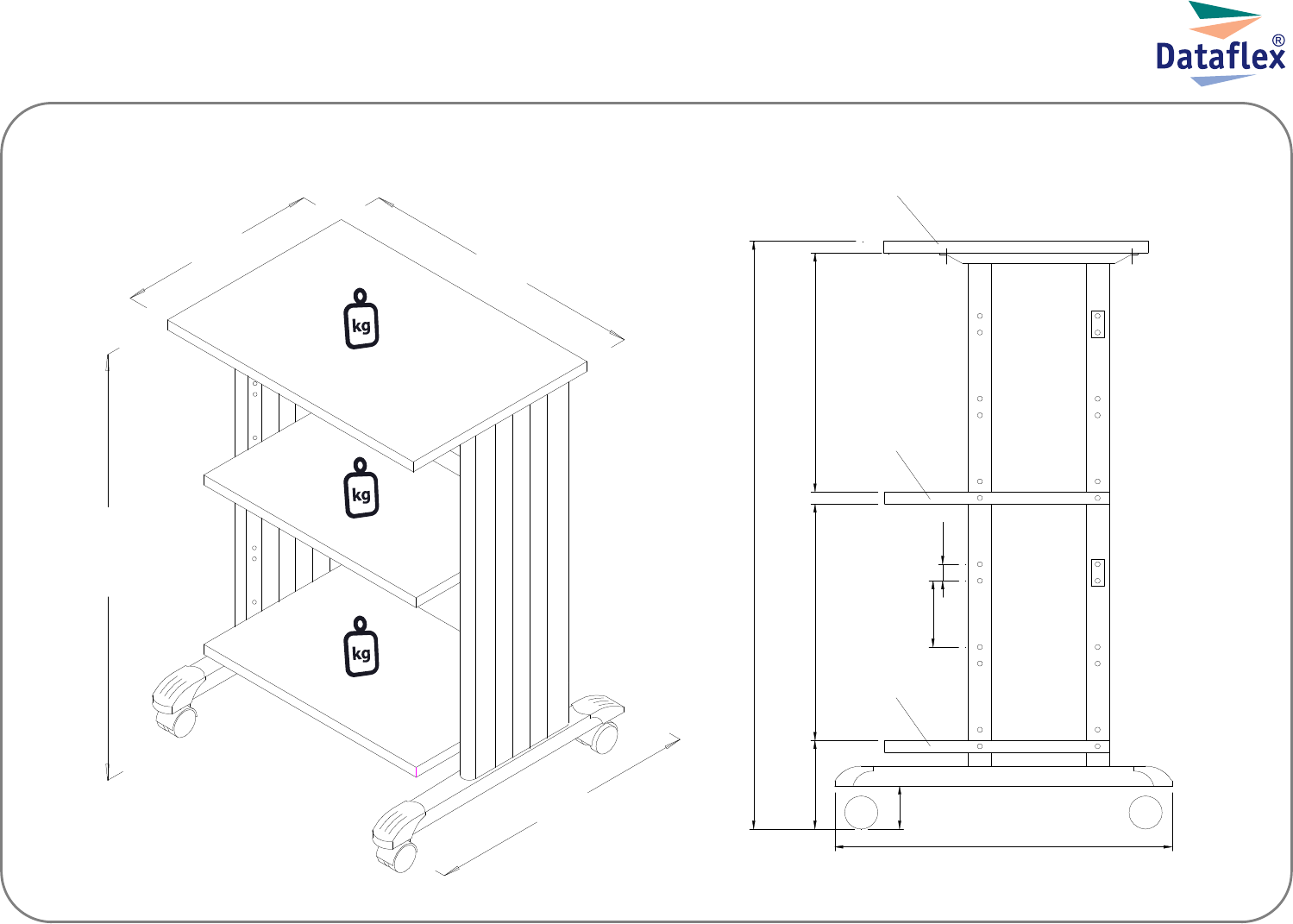 Dataflex®

kg

kg

kg